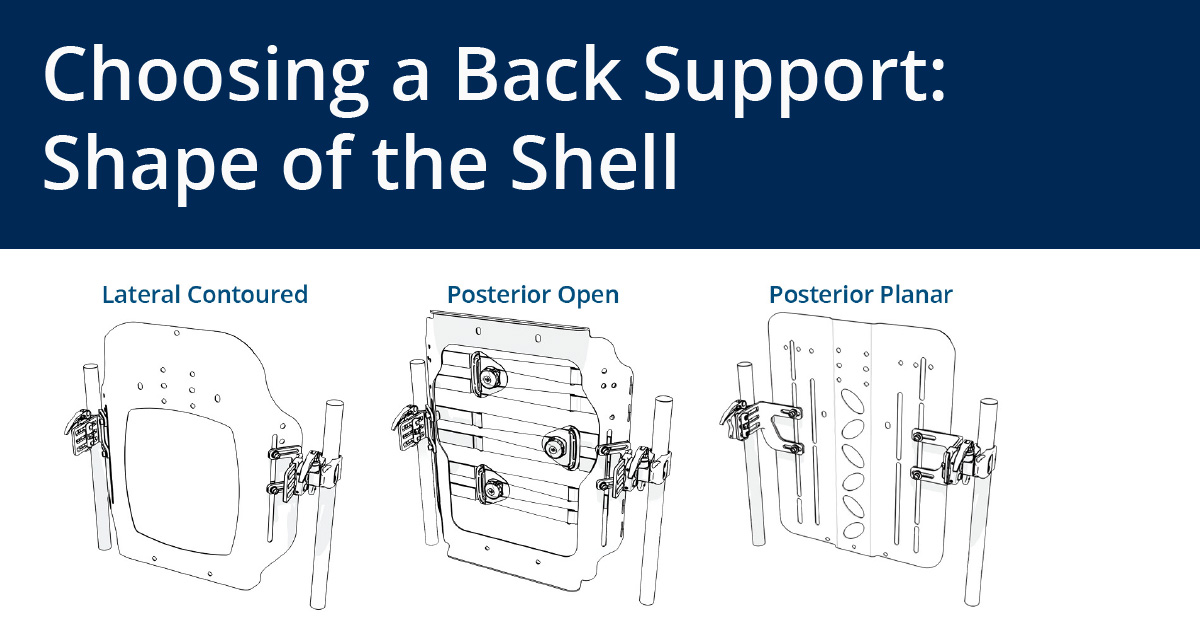 Choosing a Back Support: Shape of the Shell

Lateral Contoured

Posterior Open

Posterior Planar